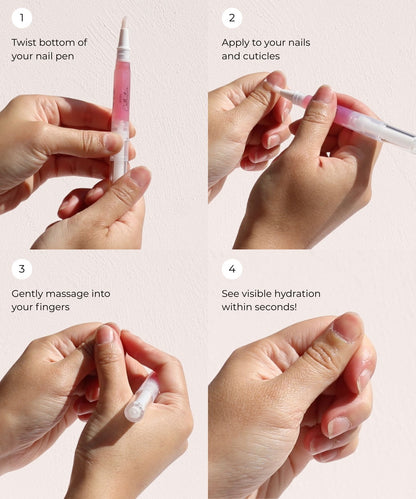 1

Twist bottom of your nail pen

2

Apply to your nails and cuticles

3

Gently massage into your fingers

4

See visible hydration within seconds!